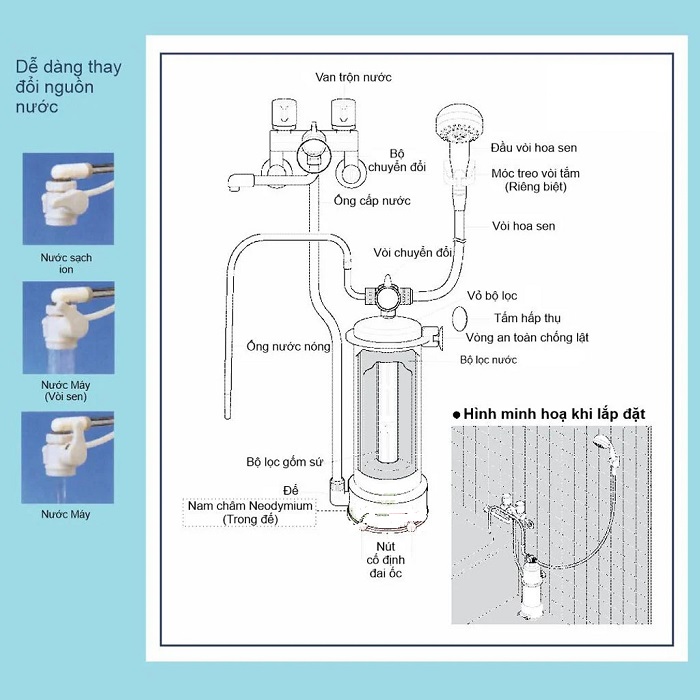 Dễ dàng thay đổi nguồn nước

Nước sạch ion

Nước Máy (Vòi sen)

Nước Máy

Van trộn nước

Bộ chuyển đổi

Ống cấp nước

Đầu vòi hoa sen

Móc treo vòi tắm (Riêng biệt)

Vòi hoa sen

Vòi chuyển đổi

Vỏ bộ lọc

Tấm hấp thụ

Vòng an toàn chống lật

Bộ lọc nước

Ống nước nóng

Bộ lọc gốm sứ

Đế

Nam châm Neodymium (Trong đế)

Nút cố định đai ốc

● Hình minh hoạ khi lắp đặt